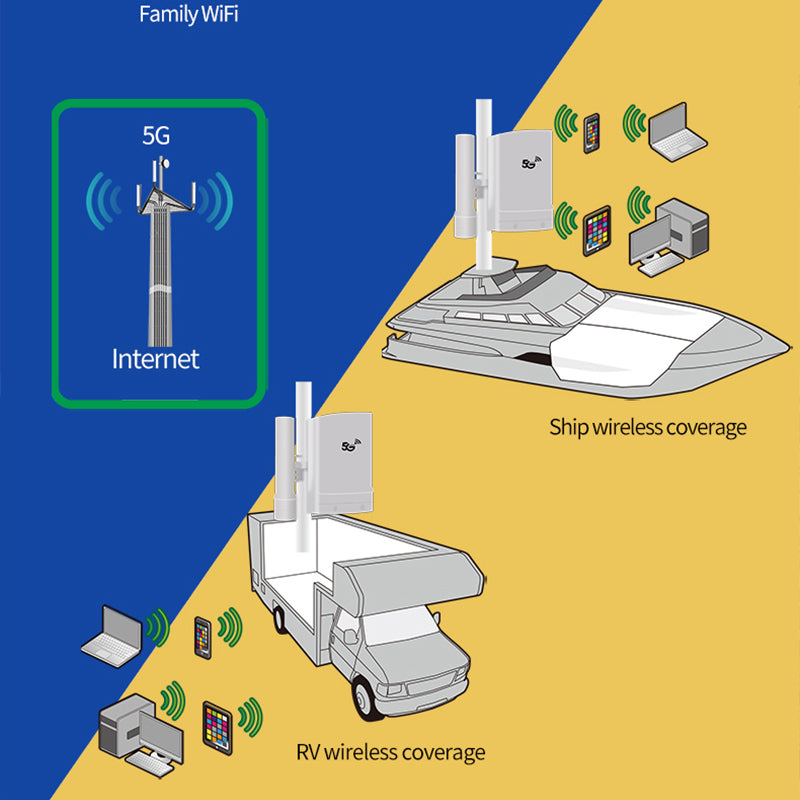 Family WiFi

5G

Internet

5G

Ship wireless coverage

5G

RV wireless coverage